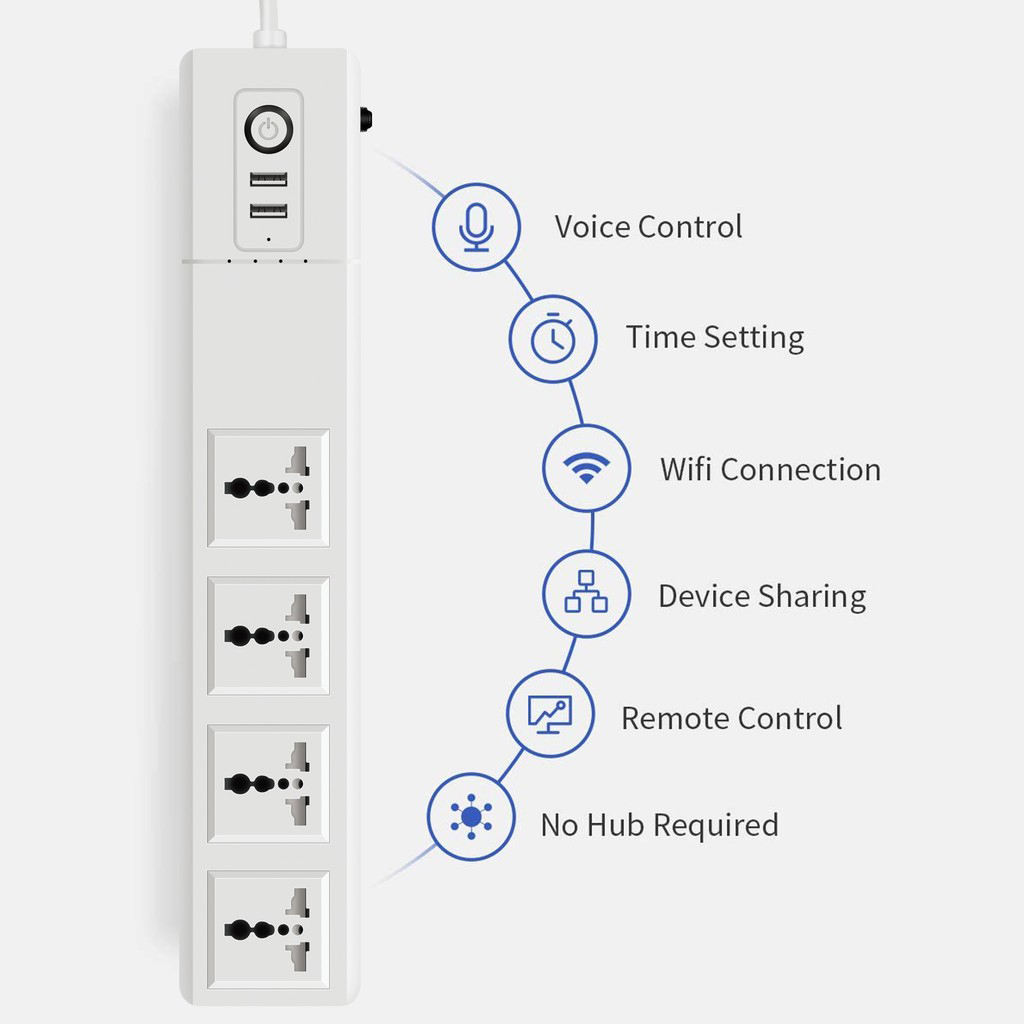 Voice Control

Time Setting

Wifi Connection

Device Sharing

Remote Control

No Hub Required