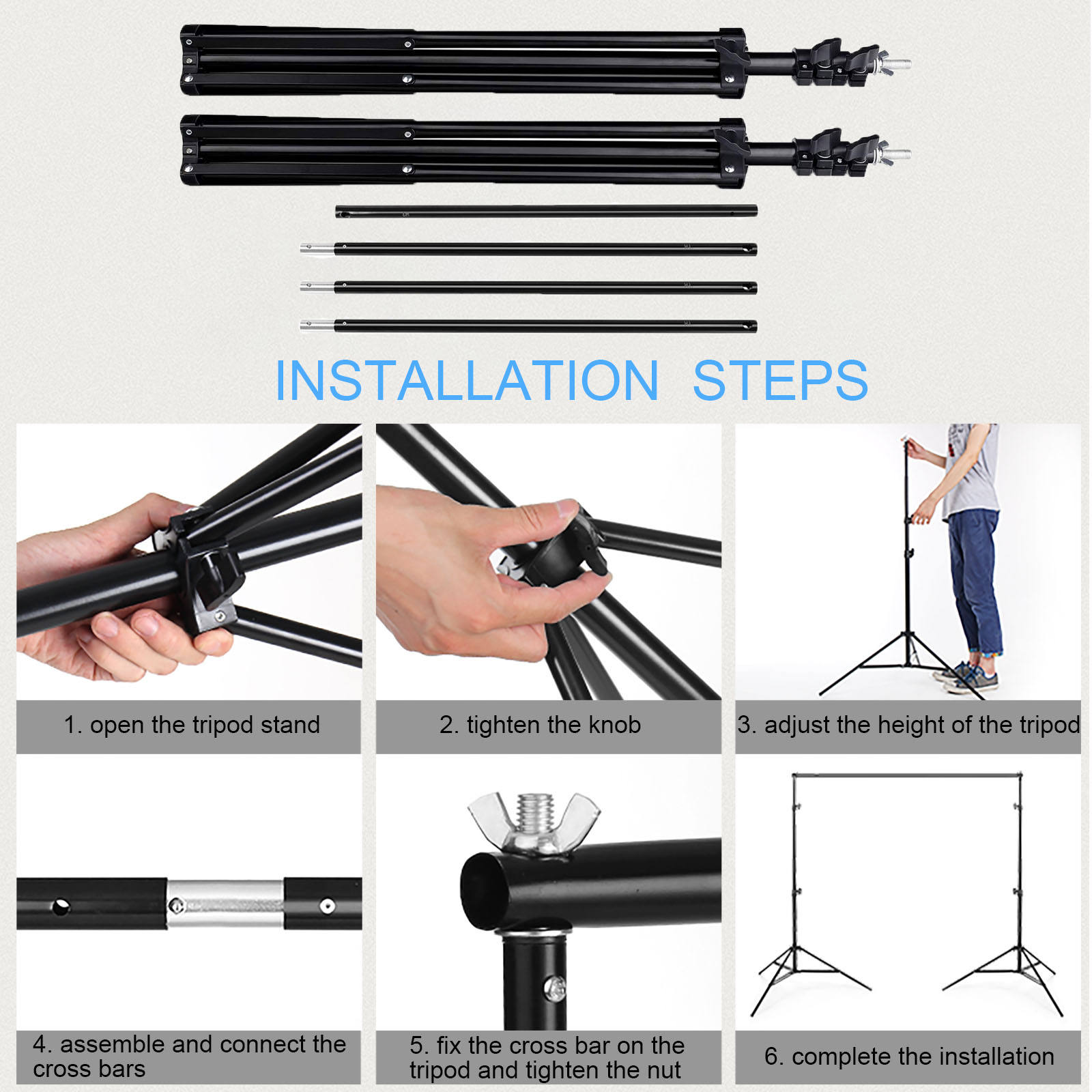 INSTALLATION STEPS

1. open the tripod stand

2. tighten the knob

3. adjust the height of the tripod

4. assemble and connect the cross bars

5. fix the cross bar on the tripod and tighten the nut

6. complete the installation