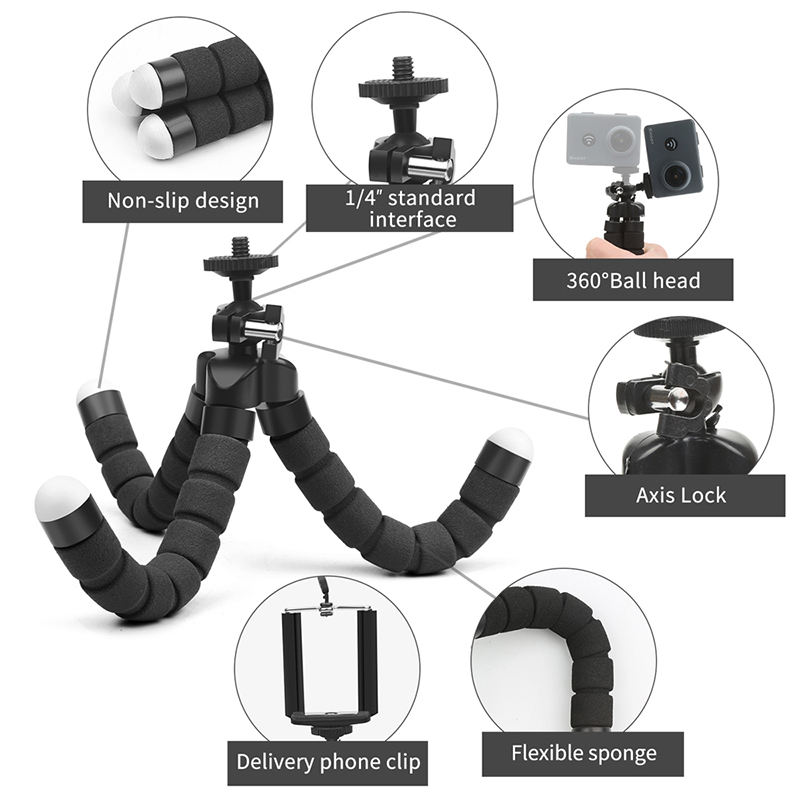 Non-slip design

1/4" standard interface

360°Ball head

Axis Lock

Delivery phone clip

Flexible sponge